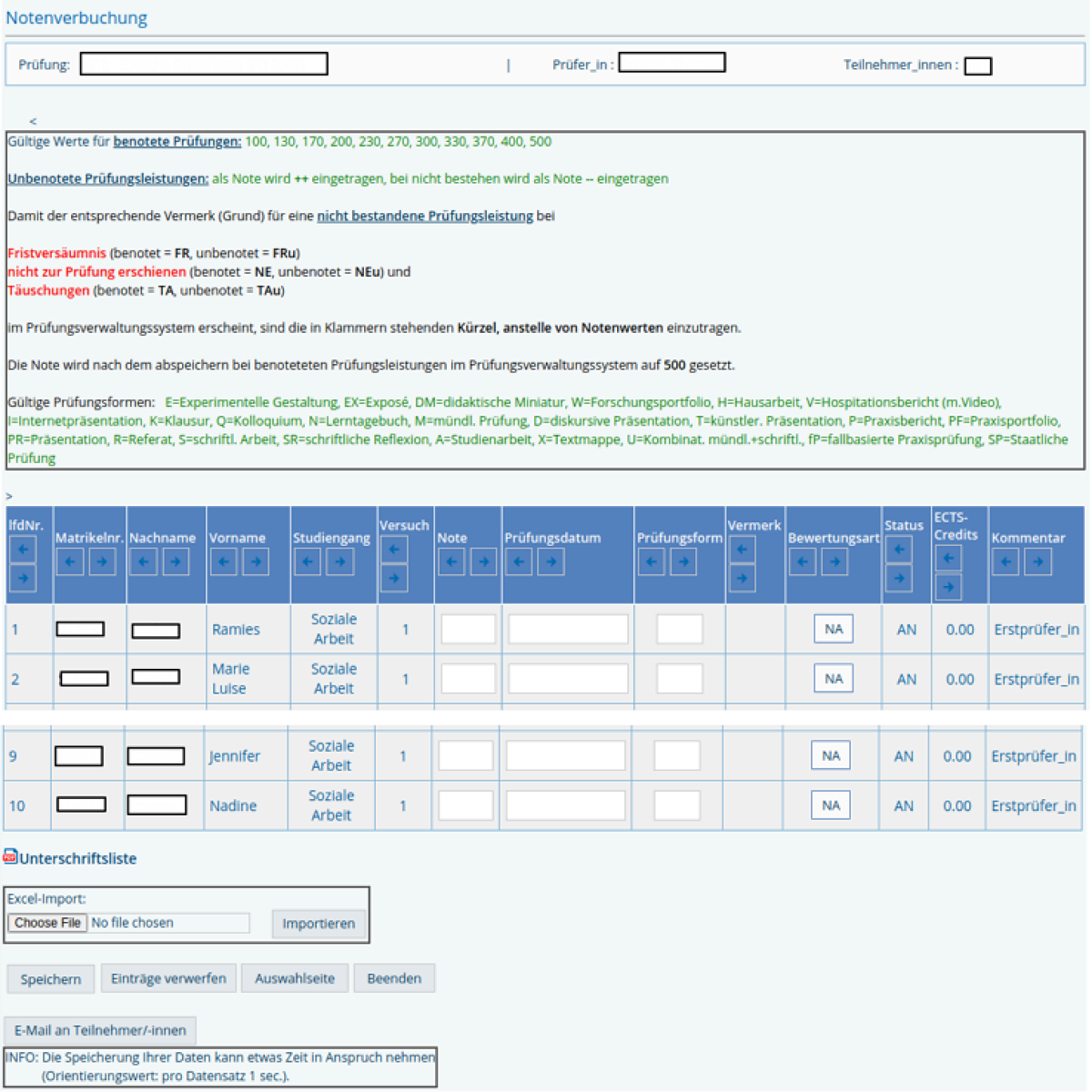 Notenverbuchung

Prüfung: | Prüfer_in : Teilnehmer_innen :

<

Gültige Werte für benotete Prüfungen: 100, 130, 170, 200, 230, 270, 300, 330, 370, 400, 500

Unbenotete Prüfungsleistungen: als Note wird ++ eingetragen, bei nicht bestehen wird als Note -- eingetragen

Damit der entsprechende Vermerk (Grund) für eine nicht bestandene Prüfungsleistung bei

Fristversäumnis (benotet = FR, unbenotet = FRu)
nicht zur Prüfung erschienen (benotet = NE, unbenotet = NEu) und
Täuschungen (benotet = TA, unbenotet = TAu)

im Prüfungsverwaltungssystem erscheint, sind die in Klammern stehenden Kürzel, anstelle von Notenwerten einzutragen.

Die Note wird nach dem abspeichern bei benoteteten Prüfungsleistungen im Prüfungsverwaltungssystem auf 500 gesetzt.

Gültige Prüfungsformen: E=Experimentelle Gestaltung, EX=Exposé, DM=didaktische Miniatur, W=Forschungsportfolio, H=Hausarbeit, V=Hospitationsbericht (m.Video), I=Internetpräsentation, K=Klausur, Q=Kolloquium, N=Lerntagebuch, M=mündl. Prüfung, D=diskursive Präsentation, T=künstler. Präsentation, P=Praxisbericht, PF=Praxisportfolio, PR=Präsentation, R=Referat, S=schriftl. Arbeit, SR=schriftliche Reflexion, A=Studienarbeit, X=Textmappe, U=Kombinat. mündl.+schriftl., fP=fallbasierte Praxisprüfung, SP=Staatliche Prüfung

>

| lfdNr. | Matrikelnr. | Nachname | Vorname | Studiengang | Versuch | Note | Prüfungsdatum | Prüfungsform | Vermerk | Bewertungsart | Status | ECTS-Credits | Kommentar |
|---|---|---|---|---|---|---|---|---|---|---|---|---|---|
| 1 | | | Ramies | Soziale Arbeit | 1 | | | | | NA | AN | 0.00 | Erstprüfer_in |
| 2 | | | Marie Luise | Soziale Arbeit | 1 | | | | | NA | AN | 0.00 | Erstprüfer_in |
| 9 | | | Jennifer | Soziale Arbeit | 1 | | | | | NA | AN | 0.00 | Erstprüfer_in |
| 10 | | | Nadine | Soziale Arbeit | 1 | | | | | NA | AN | 0.00 | Erstprüfer_in |

Unterschriftsliste

Excel-Import:
Choose File No file chosen Importieren

Speichern Einträge verwerfen Auswahlseite Beenden

E-Mail an Teilnehmer/-innen

INFO: Die Speicherung Ihrer Daten kann etwas Zeit in Anspruch nehmen (Orientierungswert: pro Datensatz 1 sec.).